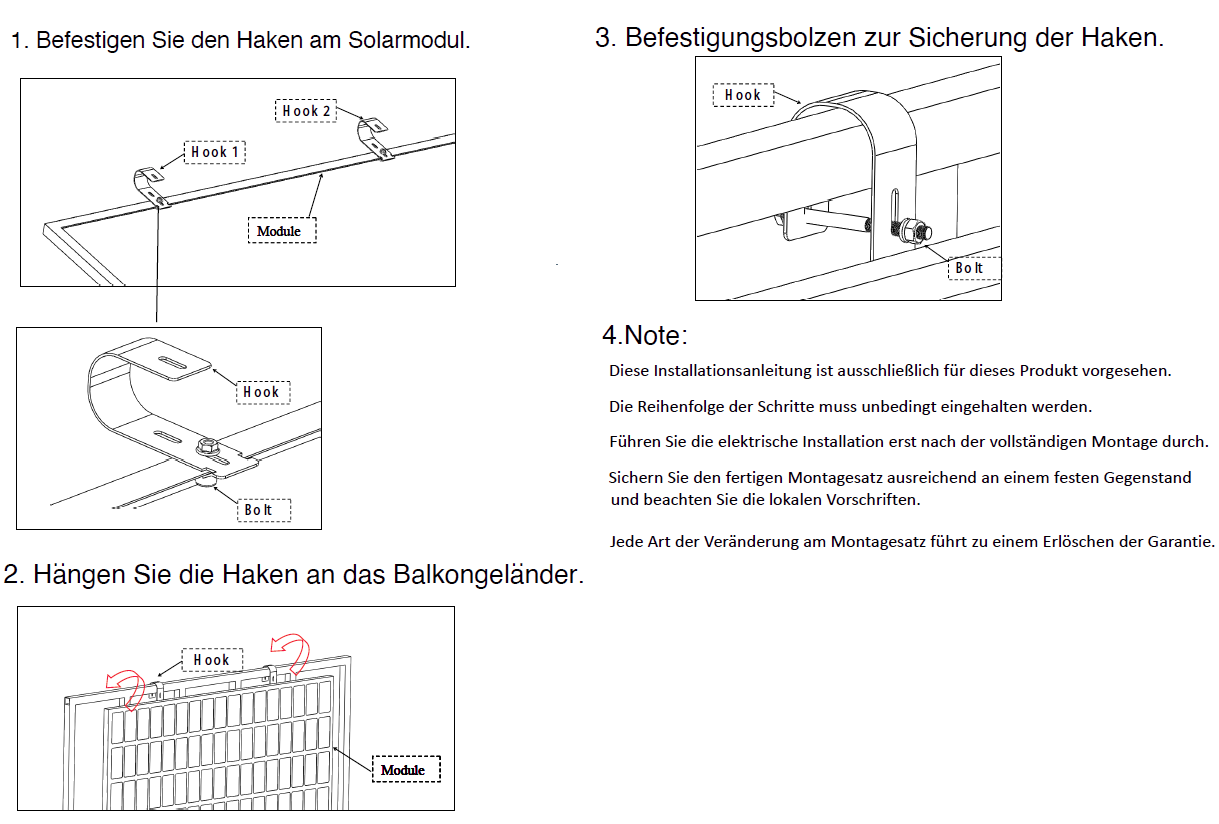 1. Befestigen Sie den Haken am Solarmodul.

Hook 2

Hook 1

Module

Hook

Bolt

2. Hängen Sie die Haken an das Balkongeländer.

Hook

Module

3. Befestigungsbolzen zur Sicherung der Haken.

Hook

Bolt

4.Note:

Diese Installationsanleitung ist ausschließlich für dieses Produkt vorgesehen.

Die Reihenfolge der Schritte muss unbedingt eingehalten werden.

Führen Sie die elektrische Installation erst nach der vollständigen Montage durch.

Sichern Sie den fertigen Montagesatz ausreichend an einem festen Gegenstand und beachten Sie die lokalen Vorschriften.

Jede Art der Veränderung am Montagesatz führt zu einem Erlöschen der Garantie.