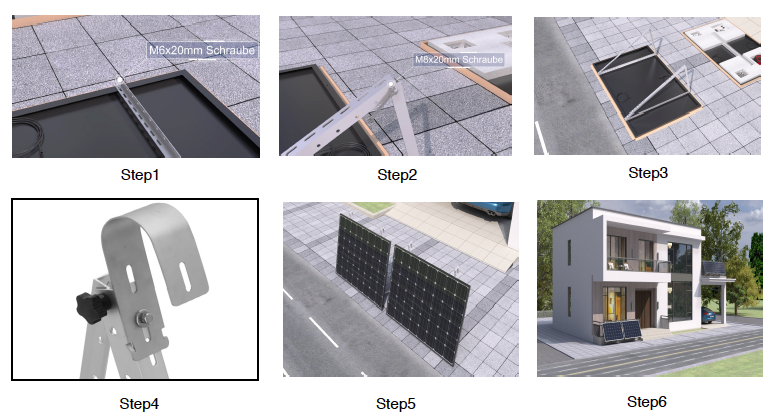 M6x20mm Schraube

Step1

M8x20mm Schraube

Step2

Step3

Step4

Step5

Step6